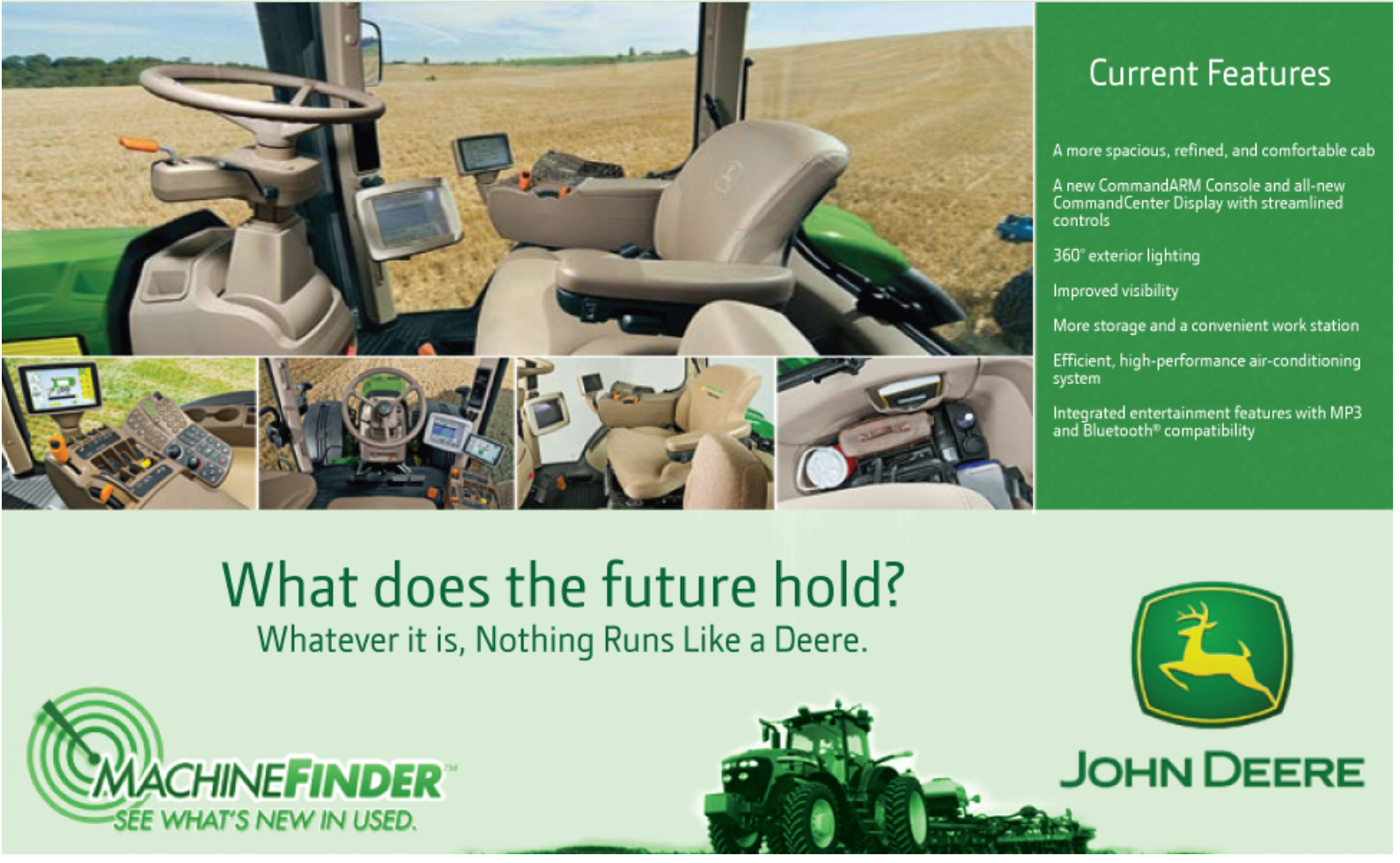 Current Features

A more spacious, refined, and comfortable cab

A new CommandARM Console and all-new CommandCenter Display with streamlined controls

360° exterior lighting

Improved visibility

More storage and a convenient work station

Efficient, high-performance air-conditioning system

Integrated entertainment features with MP3 and Bluetooth® compatibility

What does the future hold?
Whatever it is, Nothing Runs Like a Deere.

MACHINEFINDER™
SEE WHAT'S NEW IN USED.

JOHN DEERE